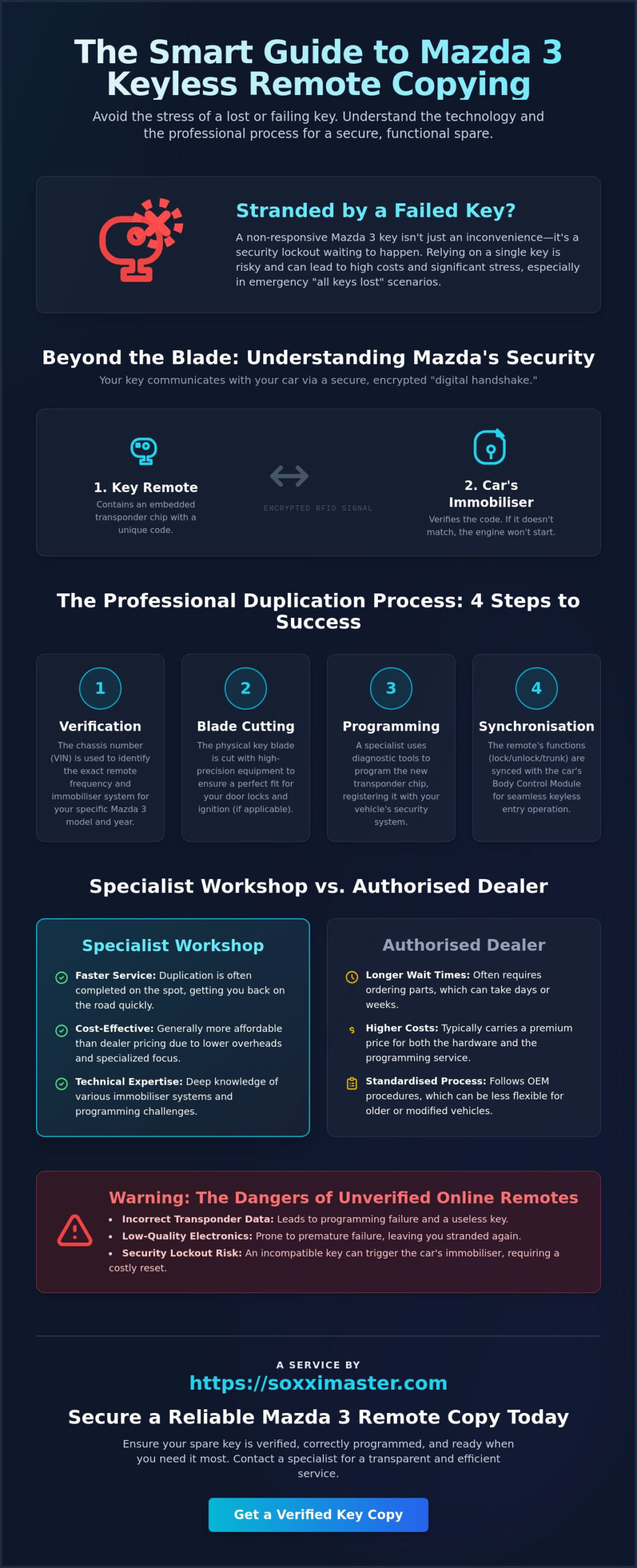 The Smart Guide to Mazda 3 Keyless Remote Copying

Avoid the stress of a lost or failing key. Understand the technology and the professional process for a secure, functional spare.

Stranded by a Failed Key?

A non-responsive Mazda 3 key isn't just an inconvenience—it's a security lockout waiting to happen. Relying on a single key is risky and can lead to high costs and significant stress, especially in emergency "all keys lost" scenarios.

Beyond the Blade: Understanding Mazda's Security

Your key communicates with your car via a secure, encrypted "digital handshake."

1. Key Remote

Contains an embedded transponder chip with a unique code.

ENCRYPTED RFID SIGNAL

2. Car's Immobiliser

Verifies the code. If it doesn't match, the engine won't start.

The Professional Duplication Process: 4 Steps to Success

1

Verification

The chassis number (VIN) is used to identify the exact remote frequency and immobiliser system for your specific Mazda 3 model and year.

2

Blade Cutting

The physical key blade is cut with high-precision equipment to ensure a perfect fit for your door locks and ignition (if applicable).

3

Programming

A specialist uses diagnostic tools to program the new transponder chip, registering it with your vehicle's security system.

4

Synchronisation

The remote's functions (lock/unlock/trunk) are synced with the car's Body Control Module for seamless keyless entry operation.

Specialist Workshop vs. Authorised Dealer

Specialist Workshop

Faster Service: Duplication is often completed on the spot, getting you back on the road quickly.

Cost-Effective: Generally more affordable than dealer pricing due to lower overheads and specialized focus.

Technical Expertise: Deep knowledge of various immobiliser systems and programming challenges.

Authorised Dealer

Longer Wait Times: Often requires ordering parts, which can take days or weeks.

$ Higher Costs: Typically carries a premium price for both the hardware and the programming service.

Standardised Process: Follows OEM procedures, which can be less flexible for older or modified vehicles.

Warning: The Dangers of Unverified Online Remotes

• Incorrect Transponder Data: Leads to programming failure and a useless key.
• Low-Quality Electronics: Prone to premature failure, leaving you stranded again.
• Security Lockout Risk: An incompatible key can trigger the car's immobiliser, requiring a costly reset.

A SERVICE BY

https://soxximaster.com

Secure a Reliable Mazda 3 Remote Copy Today

Ensure your spare key is verified, correctly programmed, and ready when you need it most. Contact a specialist for a transparent and efficient service.

Get a Verified Key Copy